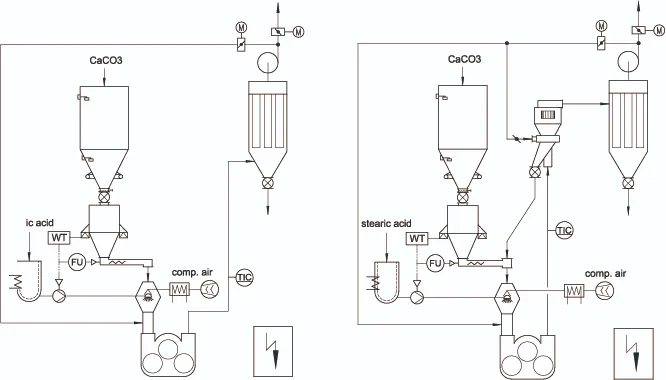 M
M
CaCO3
ic acid
WT
FU
comp. air
TIC

M
M
CaCO3
stearic acid
WT
FU
TIC
comp. air